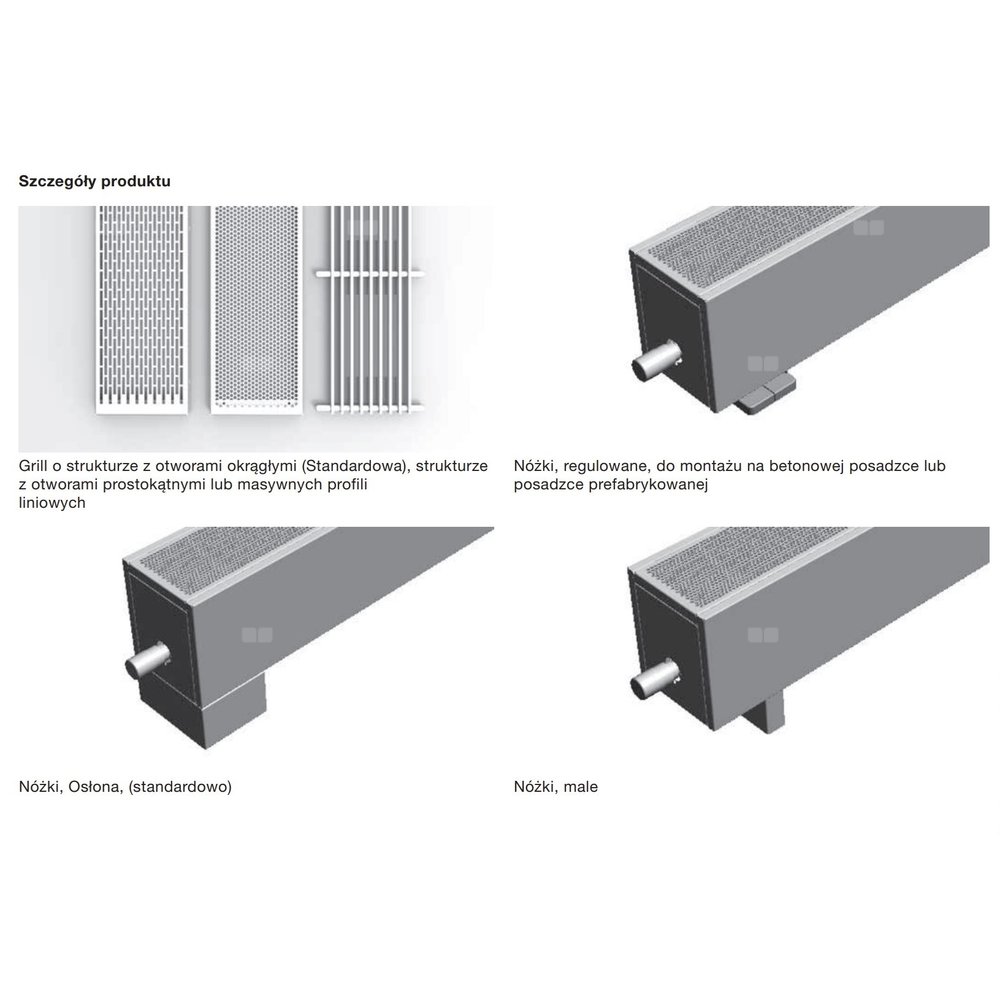 Szczegóły produktu

Grill o strukturze z otworami okrągłymi (Standardowa), strukturze z otworami prostokątnymi lub masywnych profili liniowych

Nóżki, regulowane, do montażu na betonowej posadzce lub posadzce prefabrykowanej

Nóżki, Osłona, (standardowo)

Nóżki, male