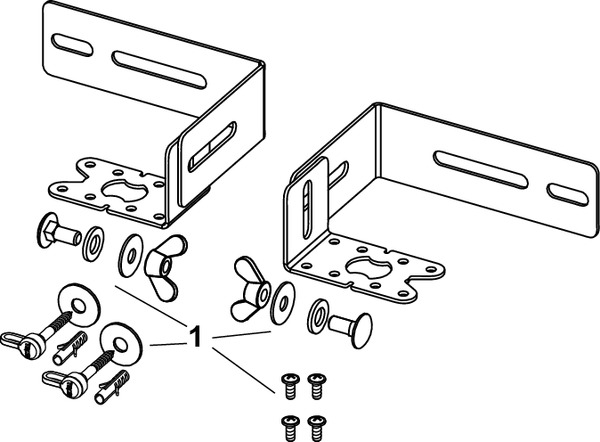 1