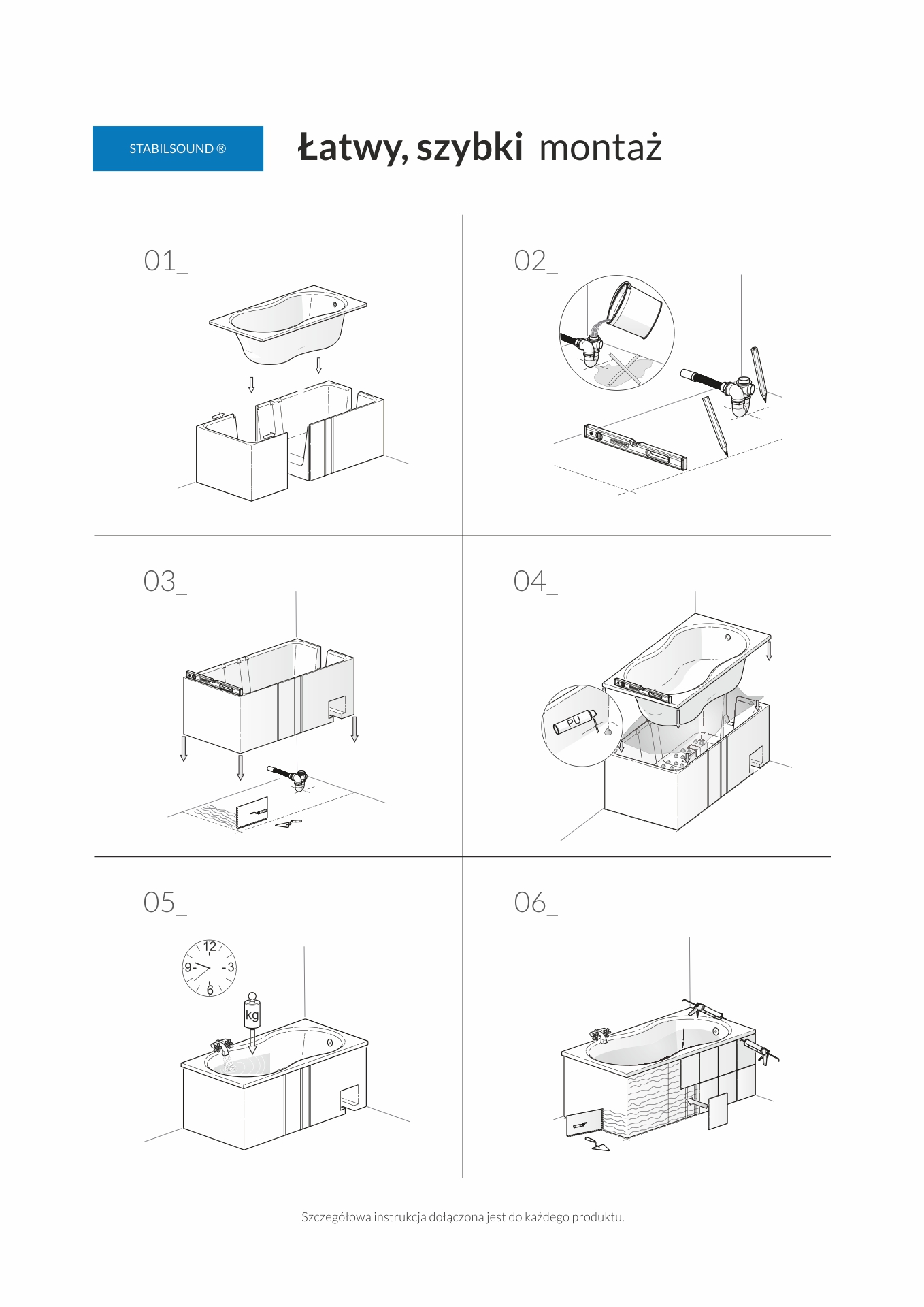 STABILSOUND ®

Łatwy, szybki montaż

01_

02_

03_

04_

PU

05_

12
9
3
6

kg

06_

Szczegółowa instrukcja dołączona jest do każdego produktu.