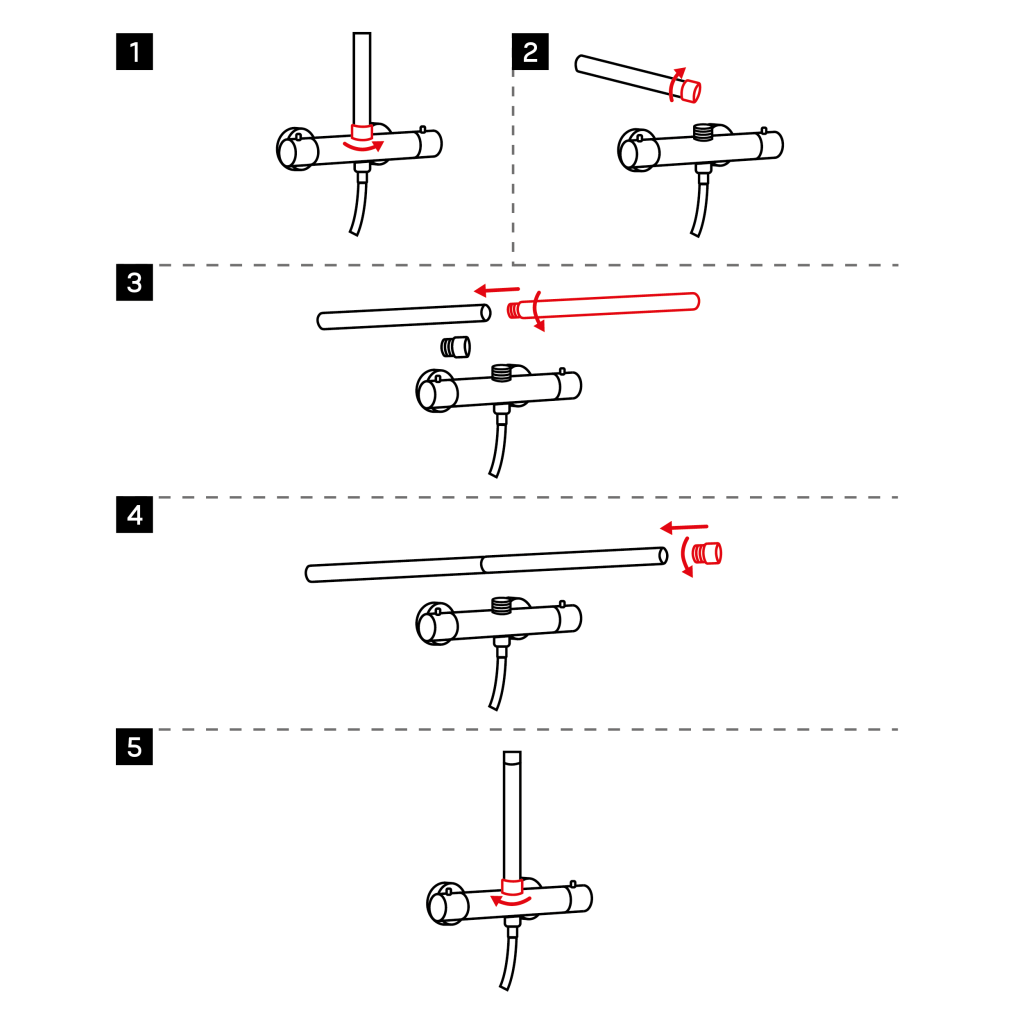 1

2

3

4

5