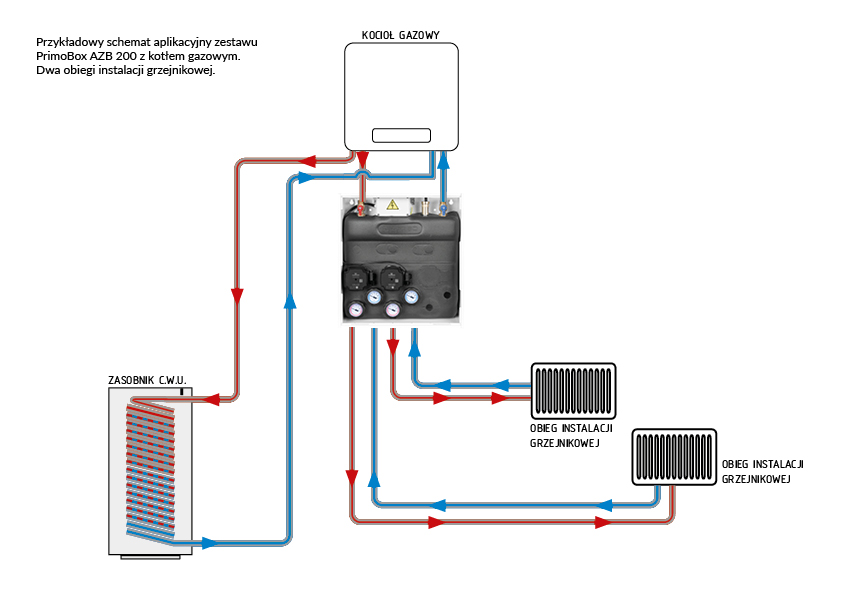 Przykładowy schemat aplikacyjny zestawu PrimoBox AZB 200 z kotłem gazowym. Dwa obiegi instalacji grzejnikowej.

KOCIOŁ GAZOWY

ZASOBNIK C.W.U.

OBIEG INSTALACJI GRZEJNIKOWEJ

OBIEG INSTALACJI GRZEJNIKOWEJ