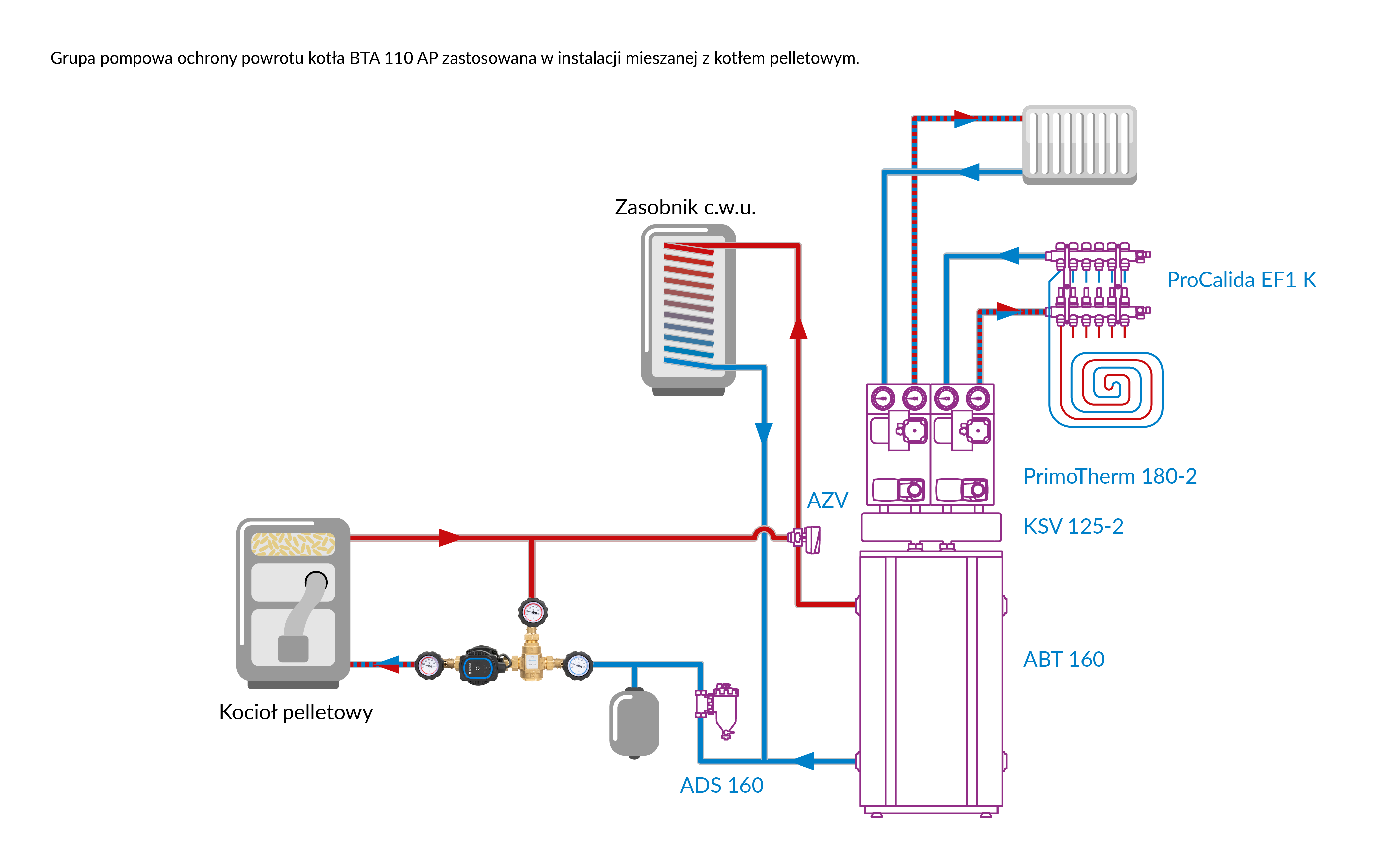 Grupa pompowa ochrony powrotu kotła BTA 110 AP zastosowana w instalacji mieszanej z kotłem pelletowym.

Zasobnik c.w.u.

ProCalida EF1 K

PrimoTherm 180-2

AZV

KSV 125-2

ABT 160

Kocioł pelletowy

ADS 160