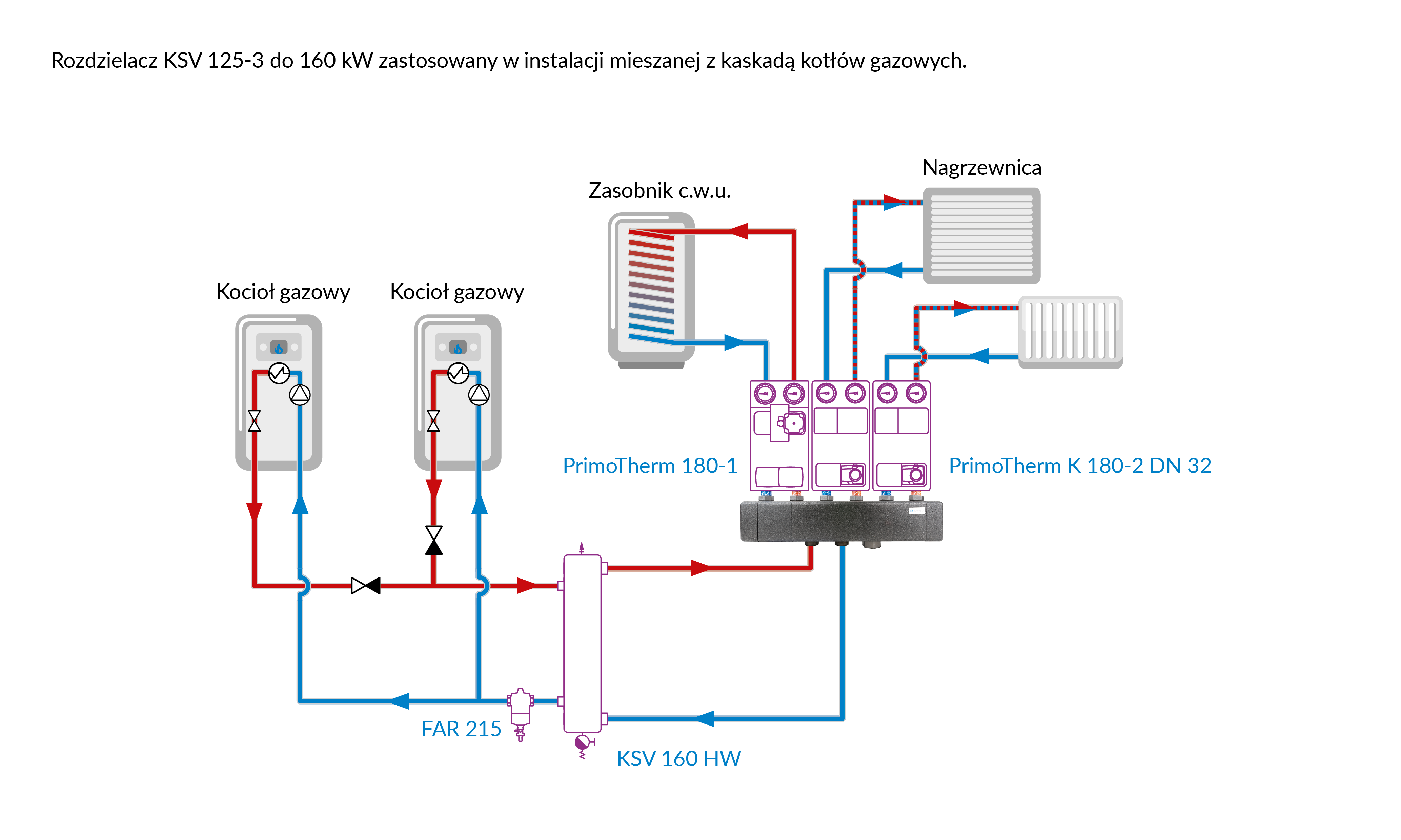 Rozdzielacz KSV 125-3 do 160 kW zastosowany w instalacji mieszanej z kaskadą kotłów gazowych.

Nagrzewnica

Zasobnik c.w.u.

Kocioł gazowy

Kocioł gazowy

PrimoTherm 180-1

PrimoTherm K 180-2 DN 32

FAR 215

KSV 160 HW