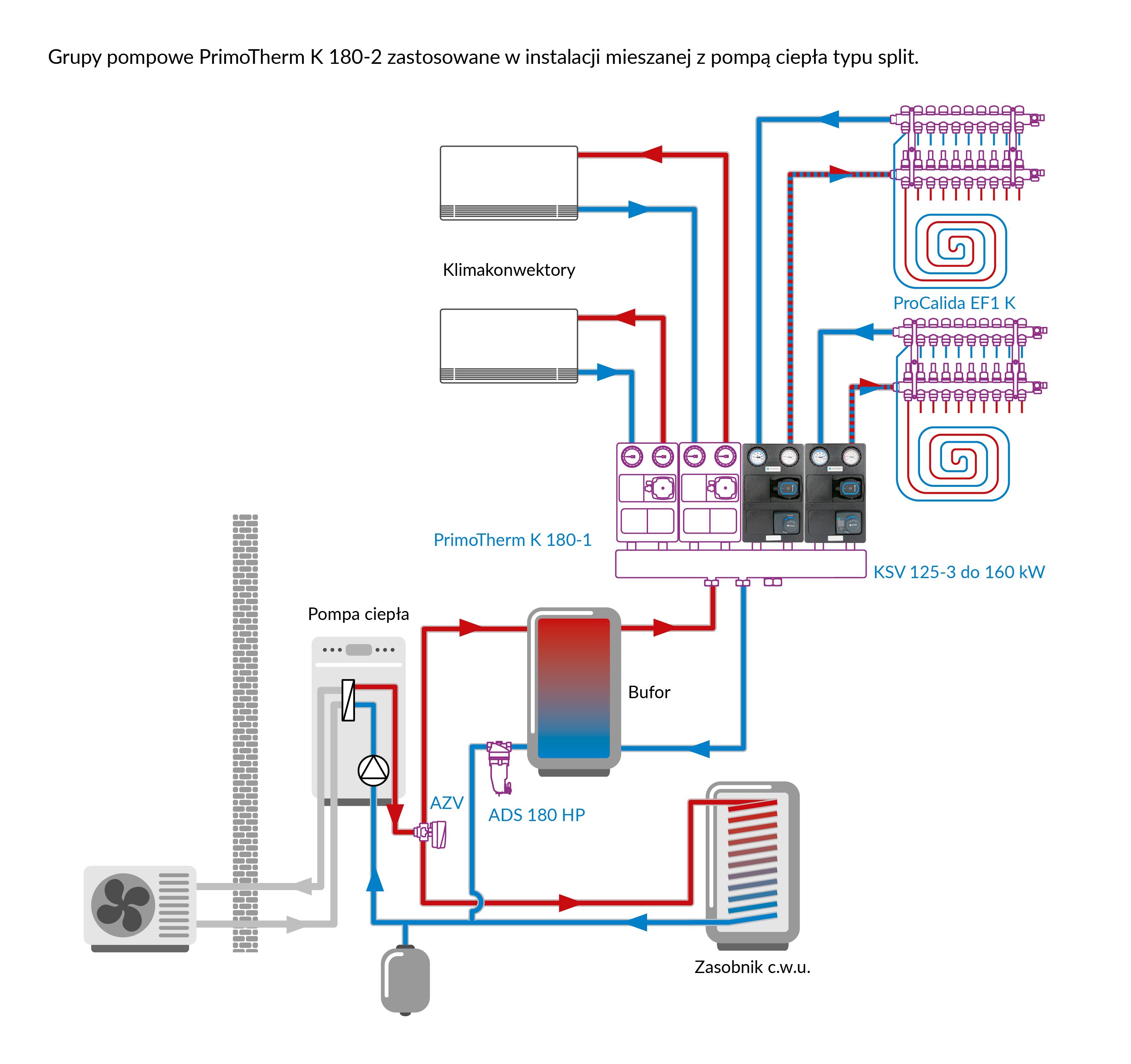 Grupy pompowe PrimoTherm K 180-2 zastosowane w instalacji mieszanej z pompą ciepła typu split.

Klimakonwektory

ProCalida EF1 K

PrimoTherm K 180-1

KSV 125-3 do 160 kW

Pompa ciepła

Bufor

AZV

ADS 180 HP

Zasobnik c.w.u.