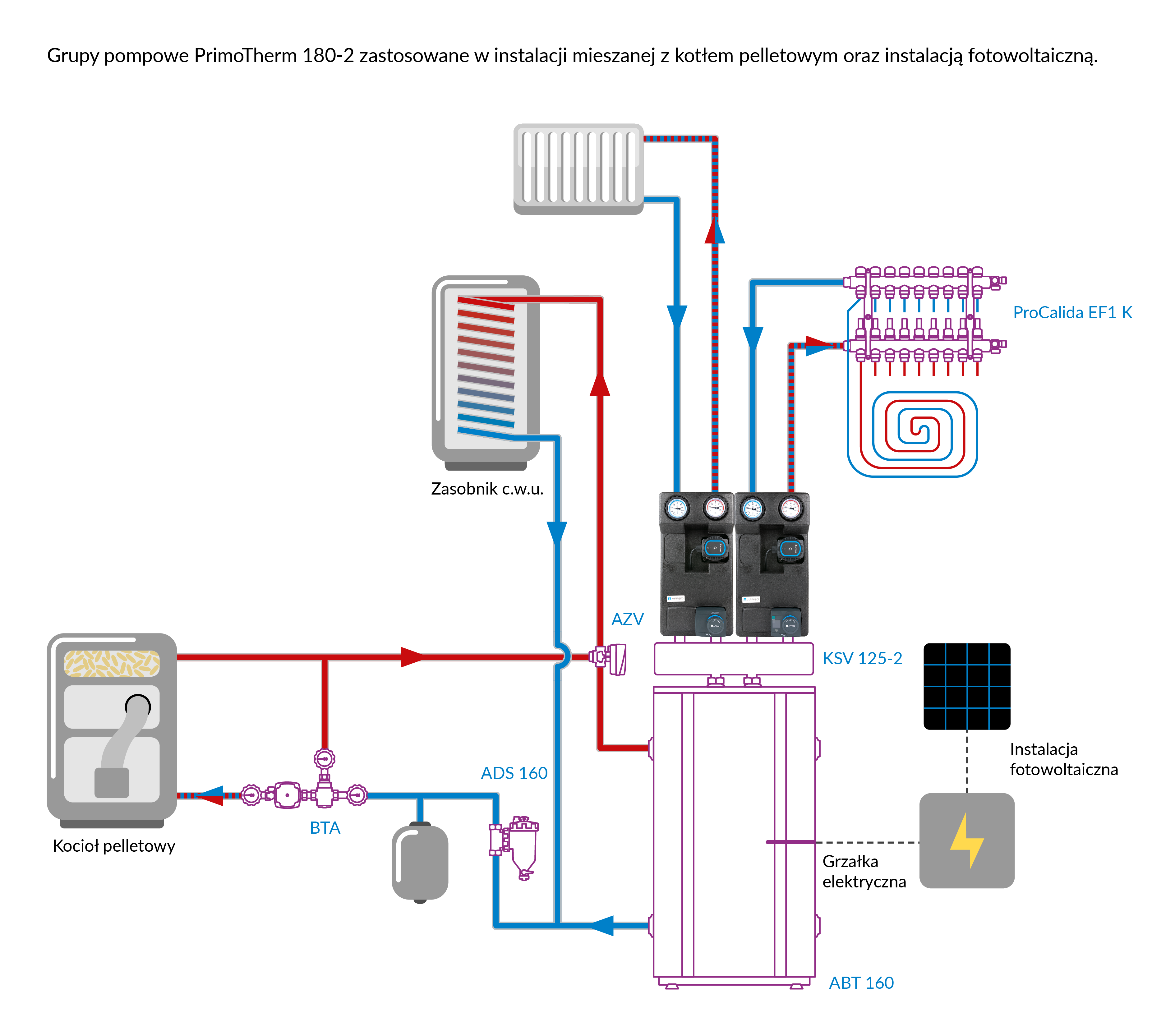 Grupy pompowe PrimoTherm 180-2 zastosowane w instalacji mieszanej z kotłem pelletowym oraz instalacją fotowoltaiczną.

ProCalida EF1 K

Zasobnik c.w.u.

AZV

KSV 125-2

Instalacja fotowoltaiczna

ADS 160

BTA

Kocioł pelletowy

Grzałka elektryczna

ABT 160