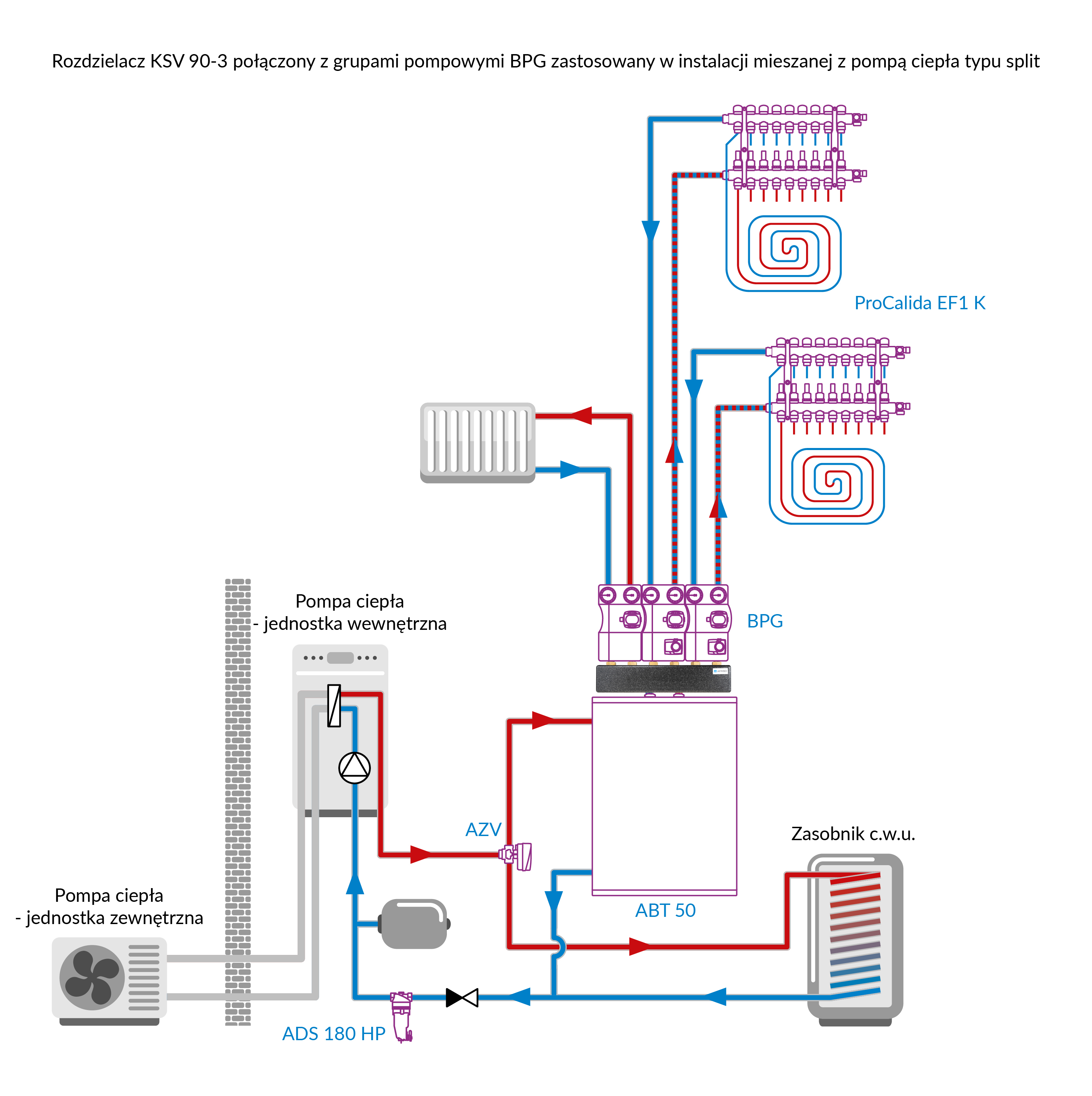 Rozdzielacz KSV 90-3 połączony z grupami pompowymi BPG zastosowany w instalacji mieszanej z pompą ciepła typu split

ProCalida EF1 K

Pompa ciepła
- jednostka wewnętrzna

BPG

AZV

Zasobnik c.w.u.

Pompa ciepła
- jednostka zewnętrzna

ABT 50

ADS 180 HP