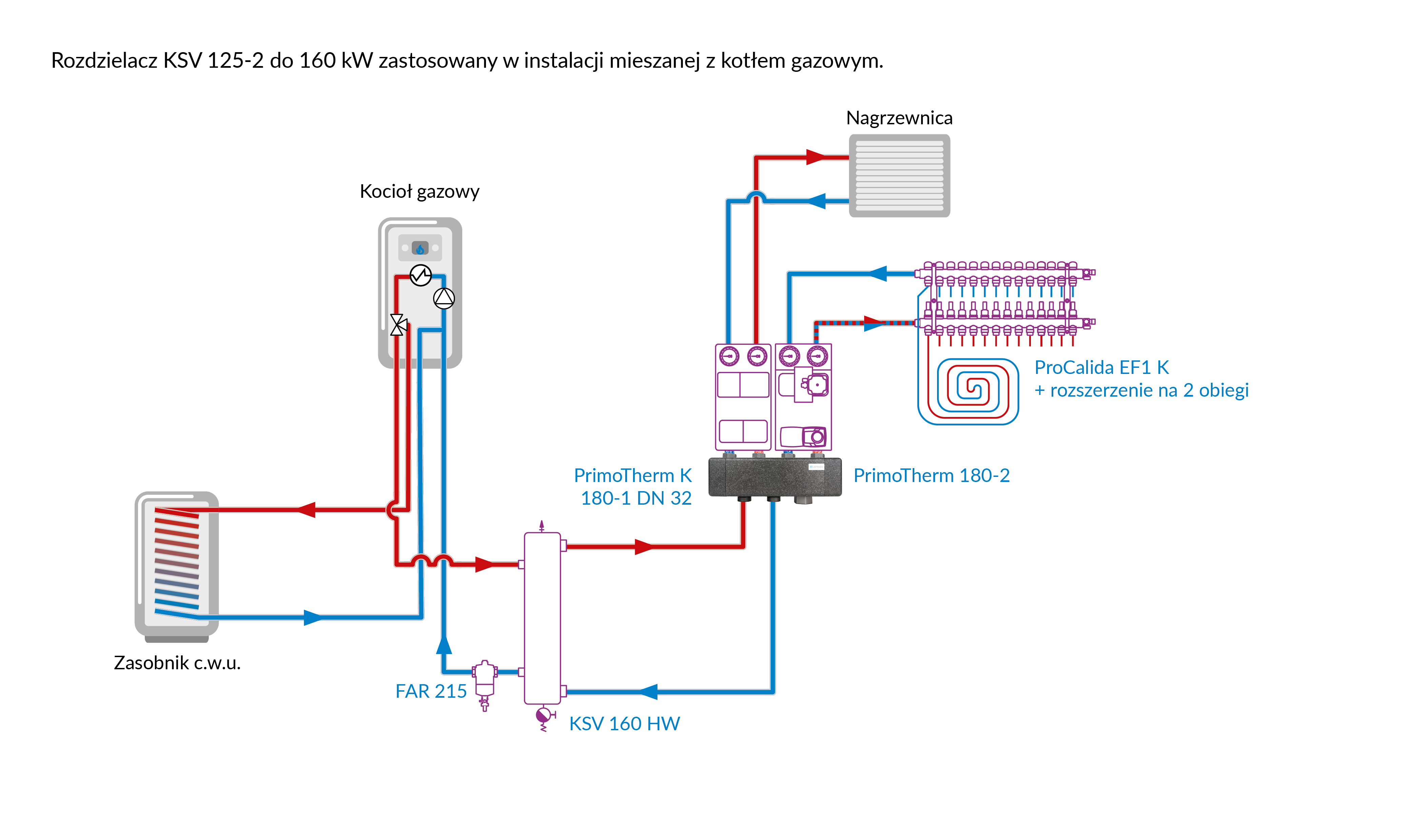 Rozdzielacz KSV 125-2 do 160 kW zastosowany w instalacji mieszanej z kotłem gazowym.

Nagrzewnica

Kocioł gazowy

ProCalida EF1 K
+ rozszerzenie na 2 obiegi

PrimoTherm K
180-1 DN 32

PrimoTherm 180-2

Zasobnik c.w.u.

FAR 215

KSV 160 HW