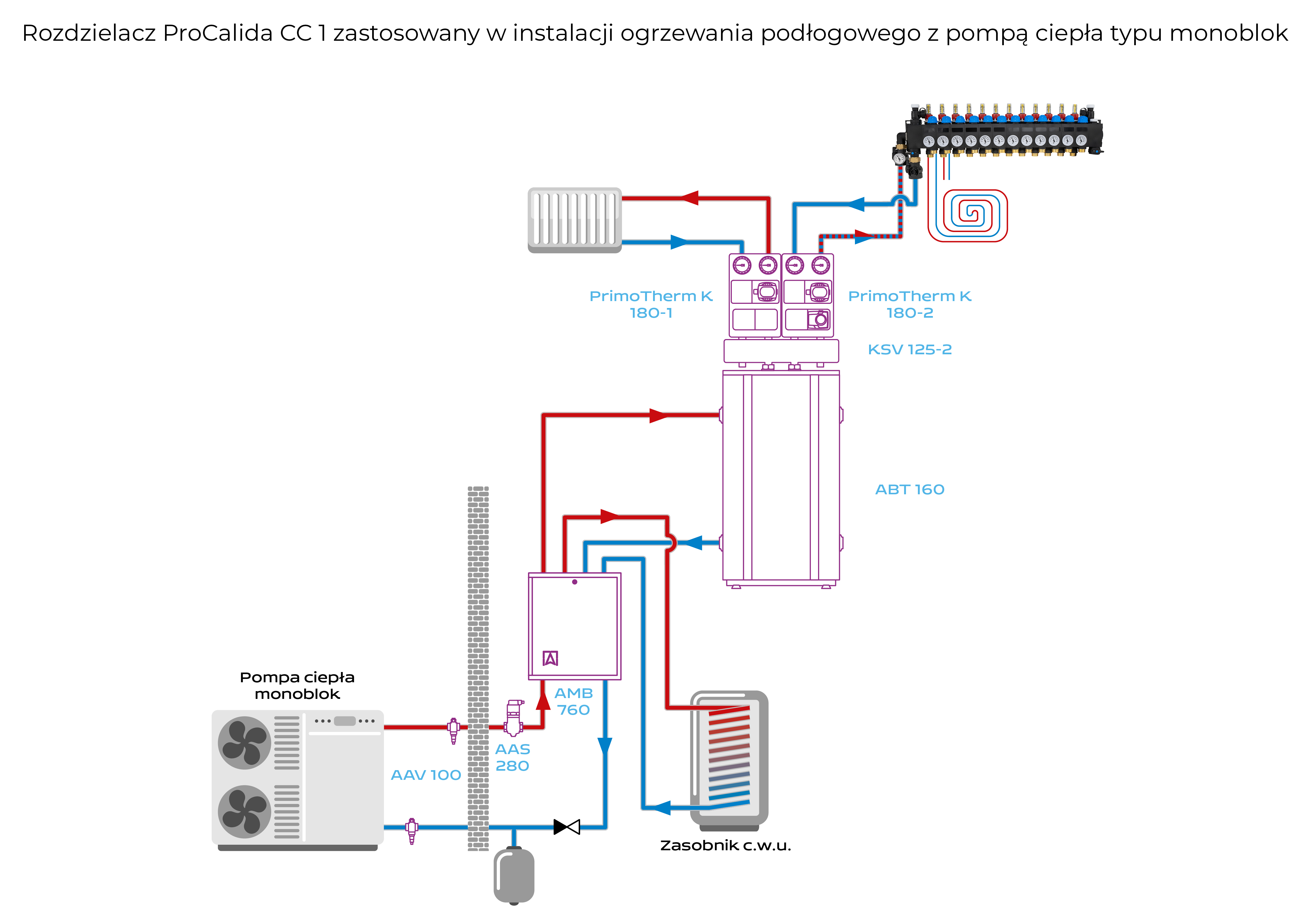 Rozdzielacz ProCalida CC 1 zastosowany w instalacji ogrzewania podłogowego z pompą ciepła typu monoblok

PrimoTherm K 180-1

PrimoTherm K 180-2

KSV 125-2

ABT 160

AMB 760

AAS 280

AAV 100

Pompa ciepła monoblok

Zasobnik c.w.u.