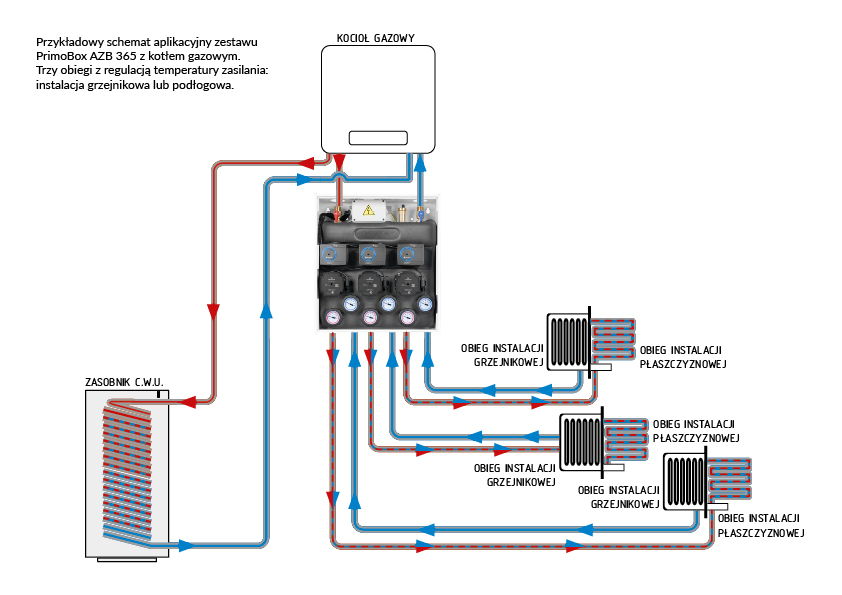 Przykładowy schemat aplikacyjny zestawu PrimoBox AZB 365 z kotłem gazowym. Trzy obiegi z regulacją temperatury zasilania: instalacja grzejnikowa lub podłogowa.

KOCIOŁ GAZOWY

ZASOBNIK C.W.U.

OBIEG INSTALACJI GRZEJNIKOWEJ

OBIEG INSTALACJI PŁASZCZYZNOWEJ

OBIEG INSTALACJI PŁASZCZYZNOWEJ

OBIEG INSTALACJI GRZEJNIKOWEJ

OBIEG INSTALACJI GRZEJNIKOWEJ

OBIEG INSTALACJI PŁASZCZYZNOWEJ