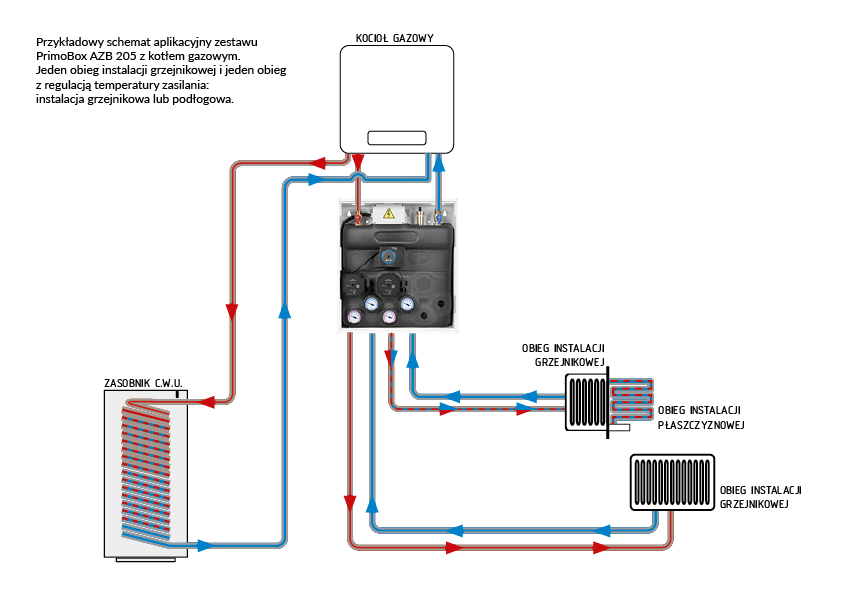 Przykładowy schemat aplikacyjny zestawu PrimoBox AZB 205 z kotłem gazowym. Jeden obieg instalacji grzejnikowej i jeden obieg z regulacją temperatury zasilania: instalacja grzejnikowa lub podłogowa.

KOCIOŁ GAZOWY

ZASOBNIK C.W.U.

OBIEG INSTALACJI GRZEJNIKOWEJ

OBIEG INSTALACJI PŁASZCZYZNOWEJ

OBIEG INSTALACJI GRZEJNIKOWEJ