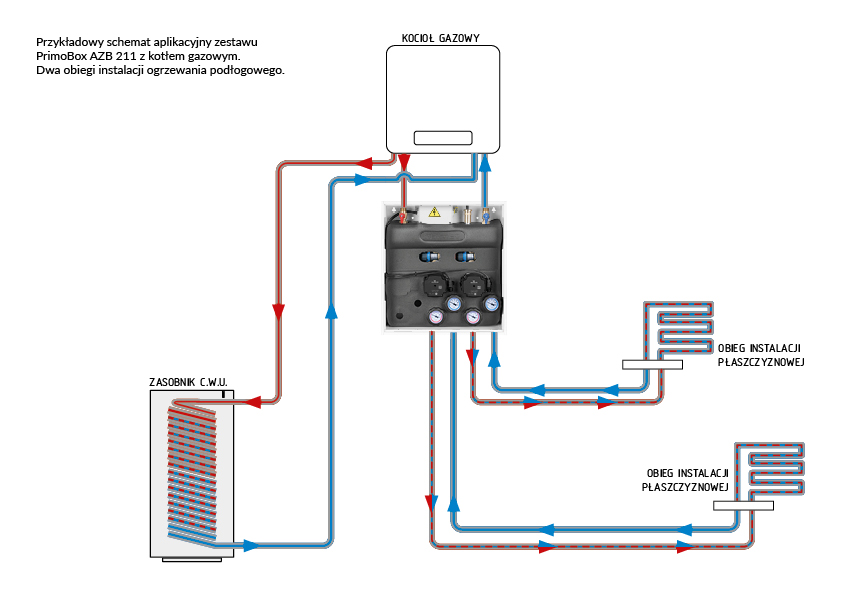 Przykładowy schemat aplikacyjny zestawu PrimoBox AZB 211 z kotłem gazowym.
Dwa obiegi instalacji ogrzewania podłogowego.

KOCIOŁ GAZOWY

ZASOBNIK C.W.U.

OBIEG INSTALACJI PŁASZCZYZNOWEJ

OBIEG INSTALACJI PŁASZCZYZNOWEJ