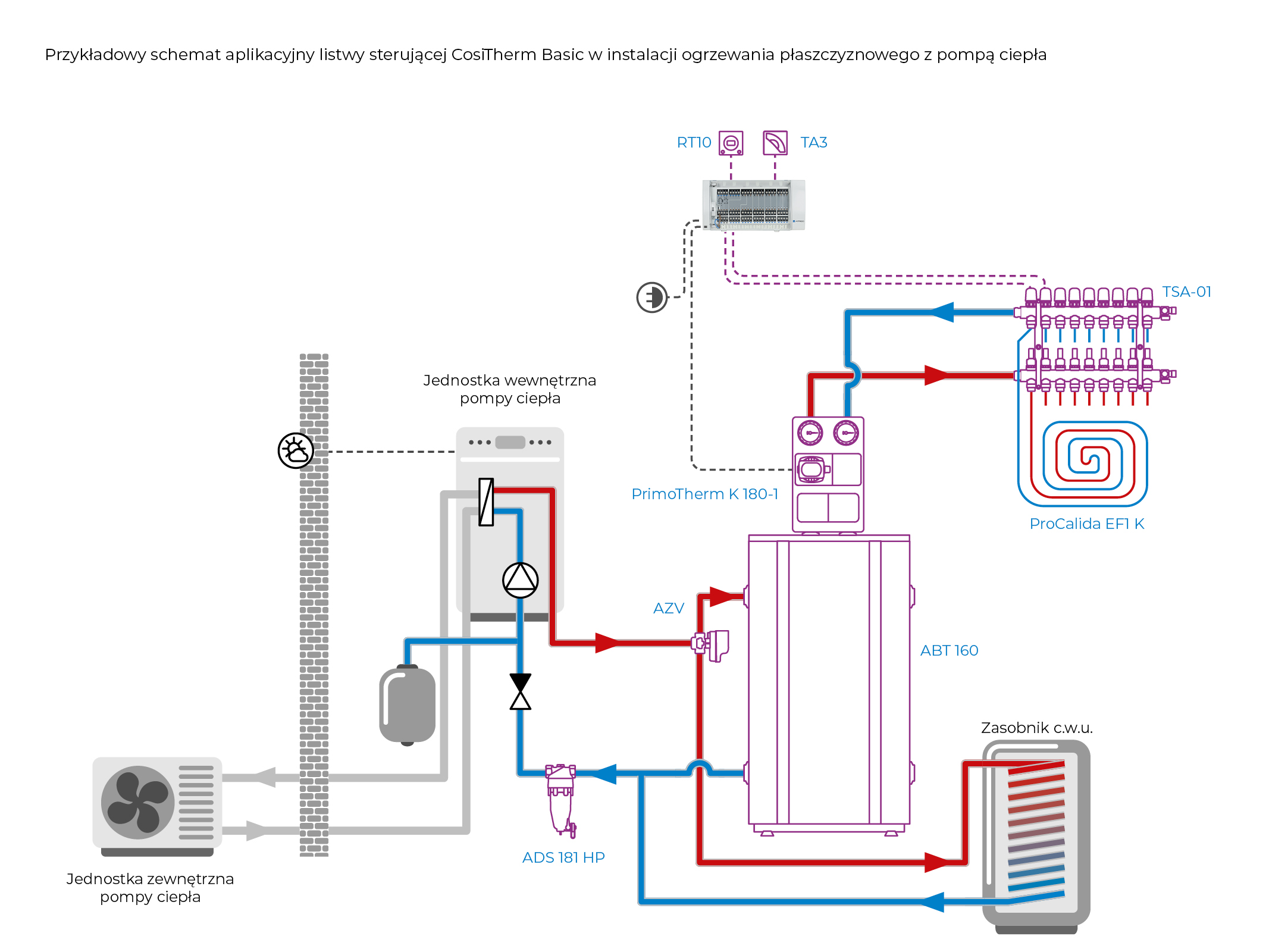 Przykładowy schemat aplikacyjny listwy sterującej CosiTherm Basic w instalacji ogrzewania płaszczyznowego z pompą ciepła

RT10

TA3

TSA-01

Jednostka wewnętrzna pompy ciepła

PrimoTherm K 180-1

ProCalida EF1 K

AZV

ABT 160

Zasobnik c.w.u.

ADS 181 HP

Jednostka zewnętrzna pompy ciepła