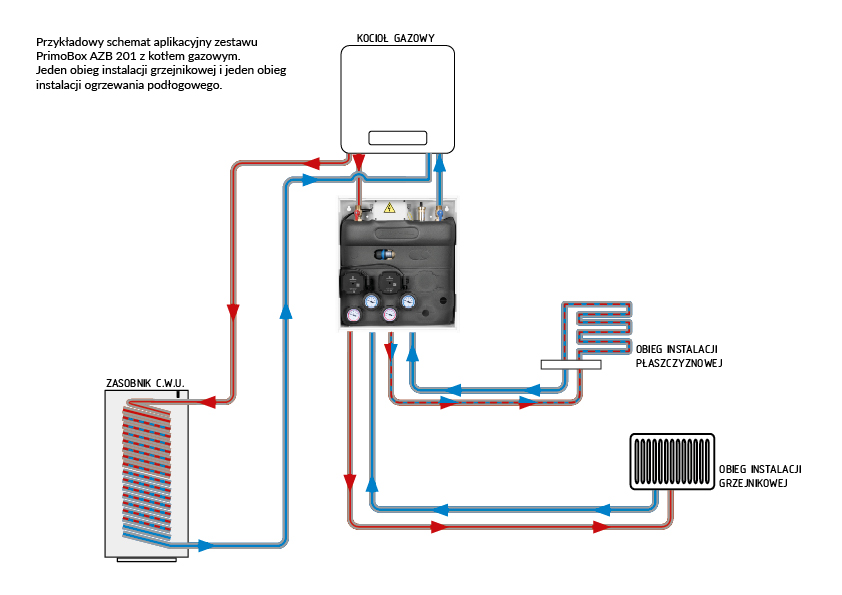 Przykładowy schemat aplikacyjny zestawu PrimoBox AZB 201 z kotłem gazowym. Jeden obieg instalacji grzejnikowej i jeden obieg instalacji ogrzewania podłogowego.

KOCIOŁ GAZOWY

ZASOBNIK C.W.U.

OBIEG INSTALACJI PŁASZCZYZNOWEJ

OBIEG INSTALACJI GRZEJNIKOWEJ