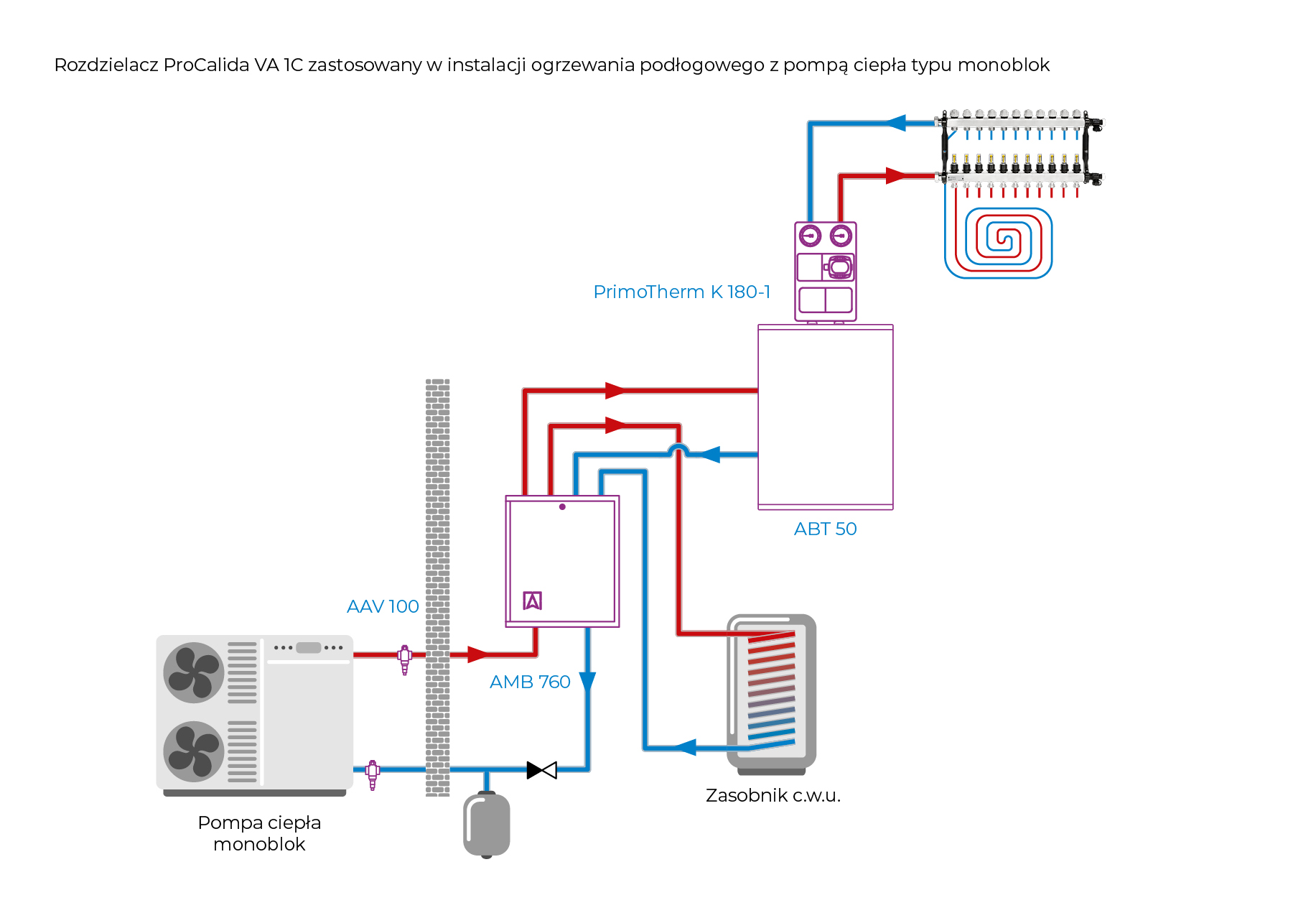 Rozdzielacz ProCalida VA 1C zastosowany w instalacji ogrzewania podłogowego z pompą ciepła typu monoblok

PrimoTherm K 180-1

ABT 50

AAV 100

AMB 760

Zasobnik c.w.u.

Pompa ciepła monoblok